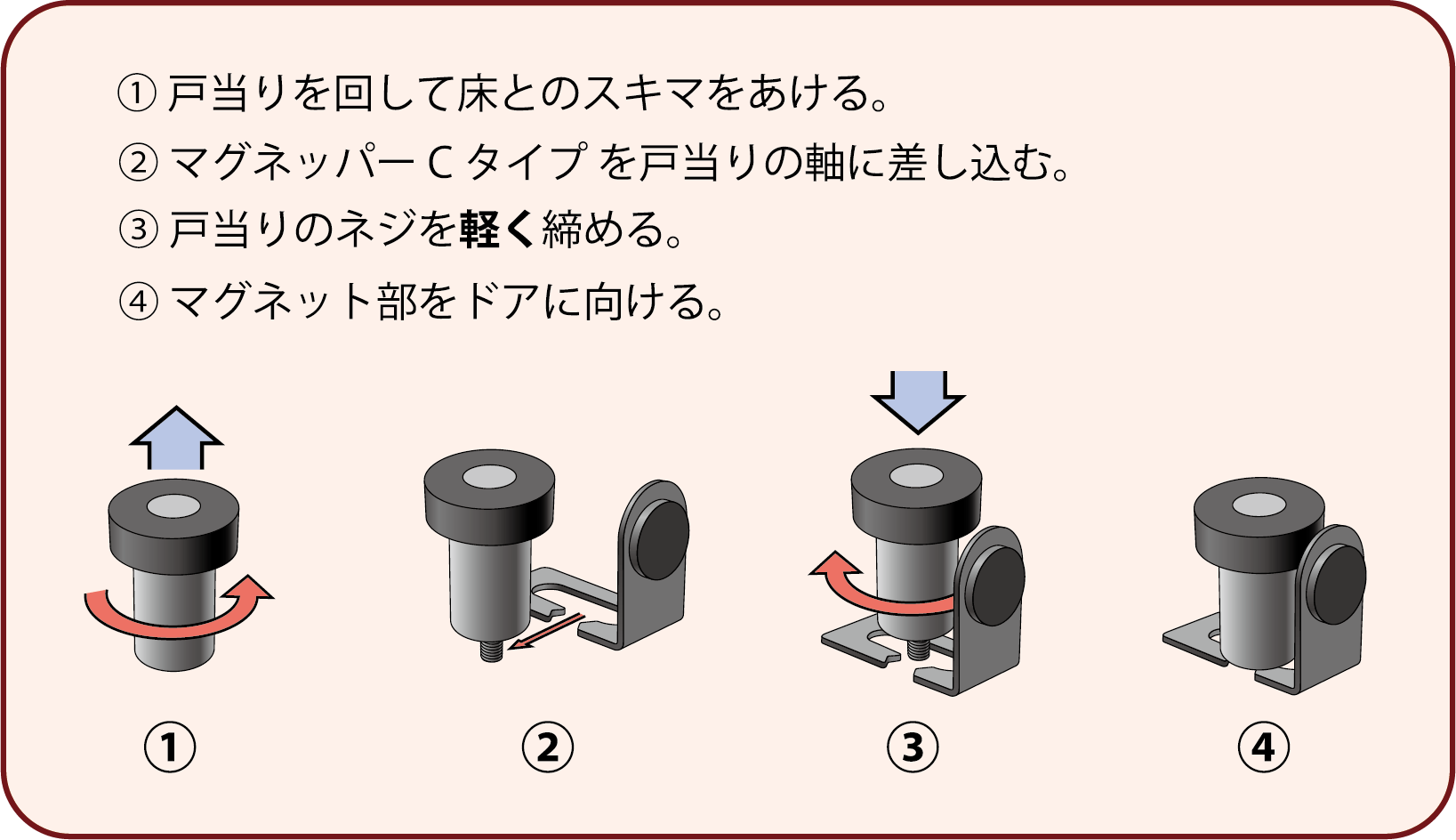 ① 戸当りを回して床とのスキマをあける。

② マグネッパー C タイプ を戸当りの軸に差し込む。

③ 戸当りのネジを軽く締める。

④ マグネット部をドアに向ける。

①

②

③

④